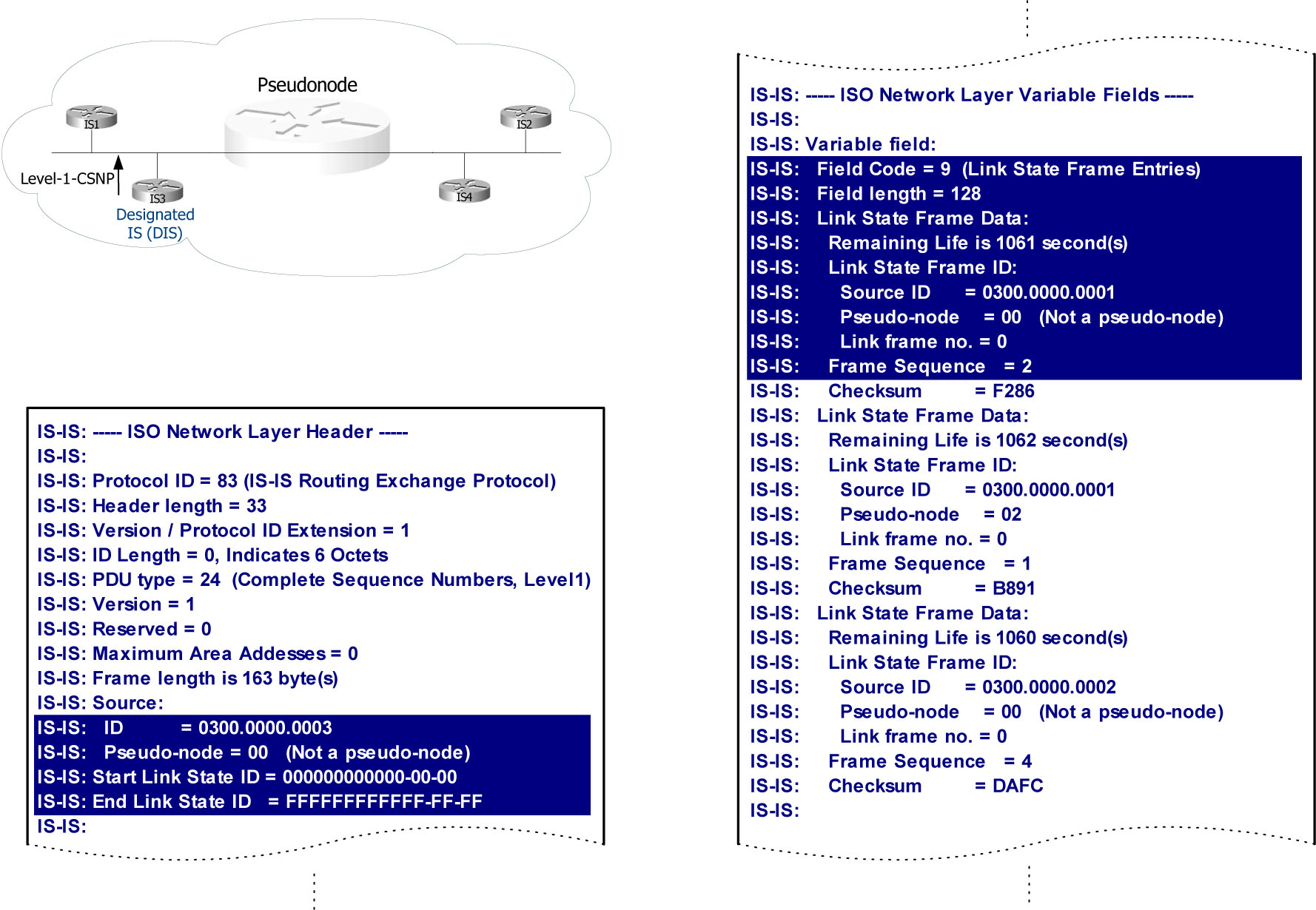 Pseudonode

IS1

IS2

Level-1-CSNP

IS3

IS4

Designated IS (DIS)

IS-IS: ----- ISO Network Layer Header -----
IS-IS:
IS-IS: Protocol ID = 83 (IS-IS Routing Exchange Protocol)
IS-IS: Header length = 33
IS-IS: Version / Protocol ID Extension = 1
IS-IS: ID Length = 0, Indicates 6 Octets
IS-IS: PDU type = 24 (Complete Sequence Numbers, Level1)
IS-IS: Version = 1
IS-IS: Reserved = 0
IS-IS: Maximum Area Addesses = 0
IS-IS: Frame length is 163 byte(s)
IS-IS: Source:
IS-IS: ID = 0300.0000.0003
IS-IS: Pseudo-node = 00 (Not a pseudo-node)
IS-IS: Start Link State ID = 000000000000-00-00
IS-IS: End Link State ID = FFFFFFFFFFFF-FF-FF
IS-IS:

IS-IS: ----- ISO Network Layer Variable Fields -----
IS-IS:
IS-IS: Variable field:
IS-IS: Field Code = 9 (Link State Frame Entries)
IS-IS: Field length = 128
IS-IS: Link State Frame Data:
IS-IS: Remaining Life is 1061 second(s)
IS-IS: Link State Frame ID:
IS-IS: Source ID = 0300.0000.0001
IS-IS: Pseudo-node = 00 (Not a pseudo-node)
IS-IS: Link frame no. = 0
IS-IS: Frame Sequence = 2
IS-IS: Checksum = F286
IS-IS: Link State Frame Data:
IS-IS: Remaining Life is 1062 second(s)
IS-IS: Link State Frame ID:
IS-IS: Source ID = 0300.0000.0001
IS-IS: Pseudo-node = 02
IS-IS: Link frame no. = 0
IS-IS: Frame Sequence = 1
IS-IS: Checksum = B891
IS-IS: Link State Frame Data:
IS-IS: Remaining Life is 1060 second(s)
IS-IS: Link State Frame ID:
IS-IS: Source ID = 0300.0000.0002
IS-IS: Pseudo-node = 00 (Not a pseudo-node)
IS-IS: Link frame no. = 0
IS-IS: Frame Sequence = 4
IS-IS: Checksum = DAFC
IS-IS: